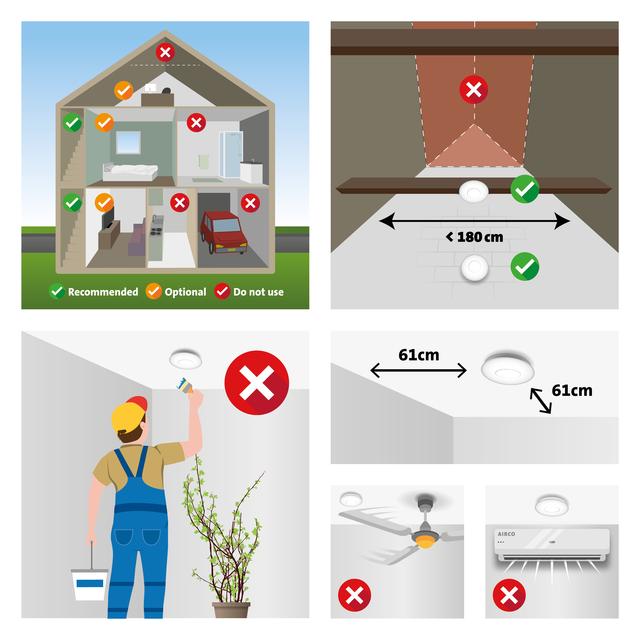 Recommended Optional Do not use

< 180 cm

61cm

61cm

AIRCO