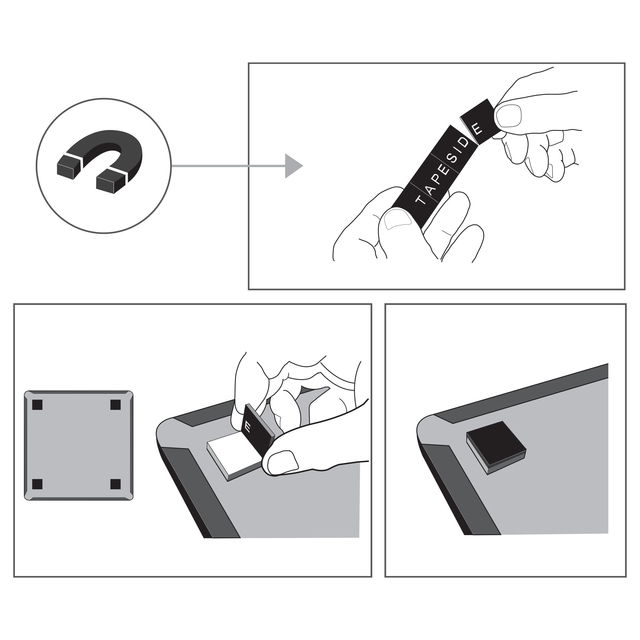 TAPESIDE

E